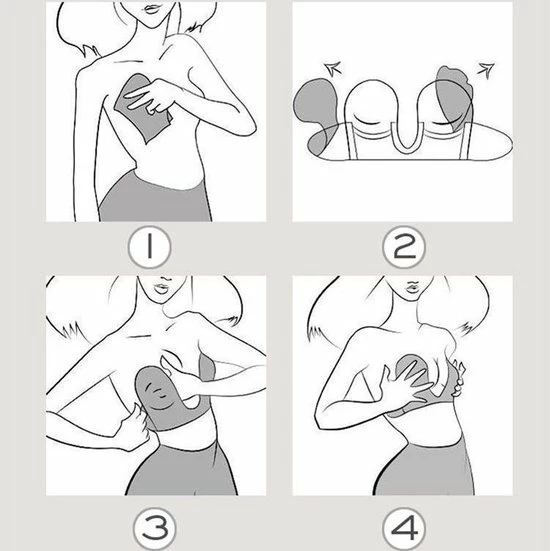 1

2

3

4